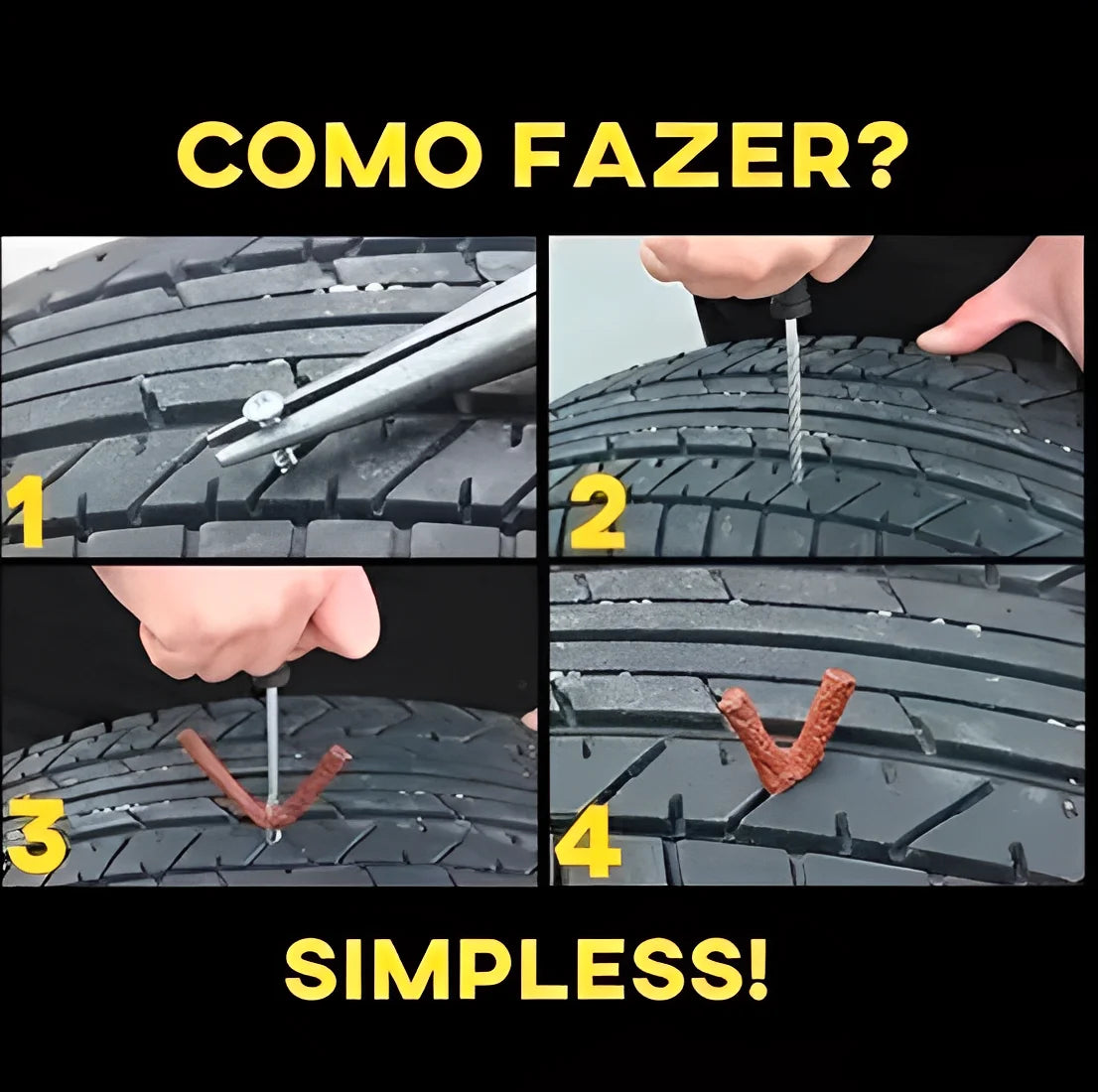 COMO FAZER?

1

2

3

4

SIMPLESS!