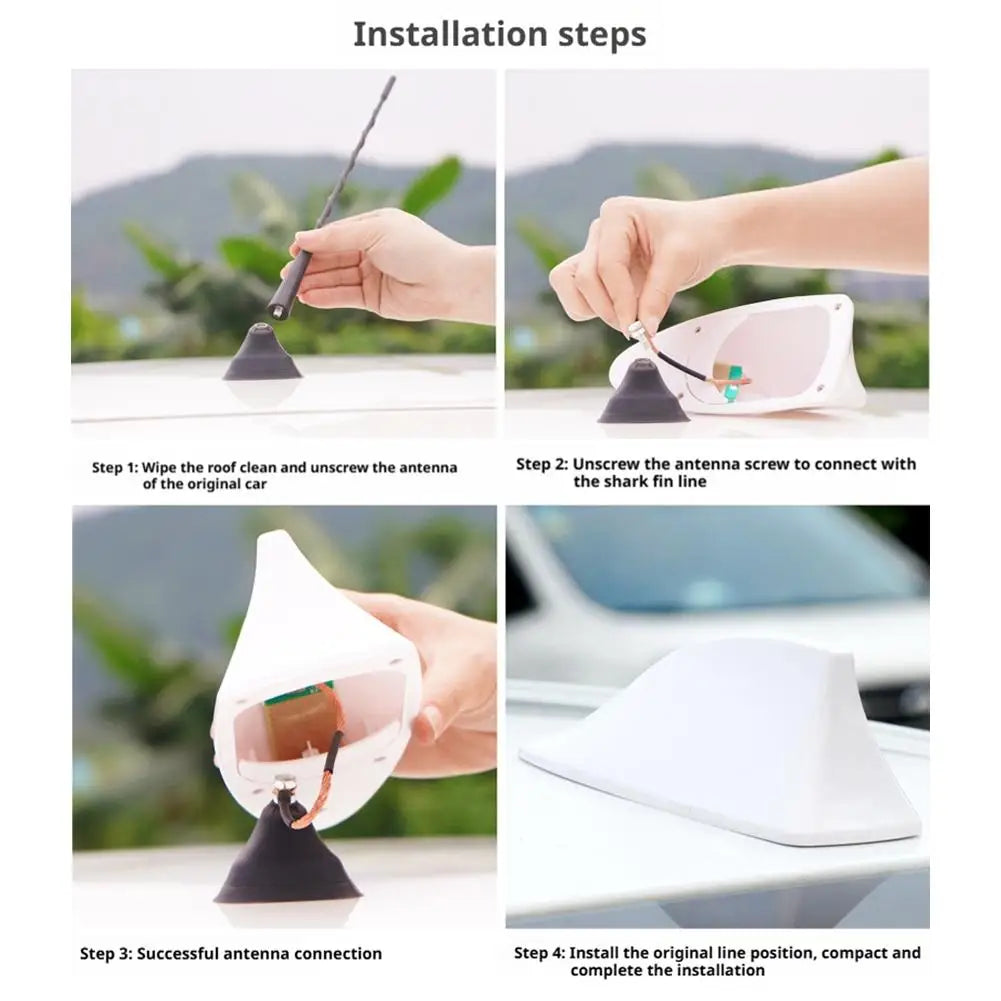 Installation steps

Step 1: Wipe the roof clean and unscrew the antenna of the original car

Step 2: Unscrew the antenna screw to connect with the shark fin line

Step 3: Successful antenna connection

Step 4: Install the original line position, compact and complete the installation